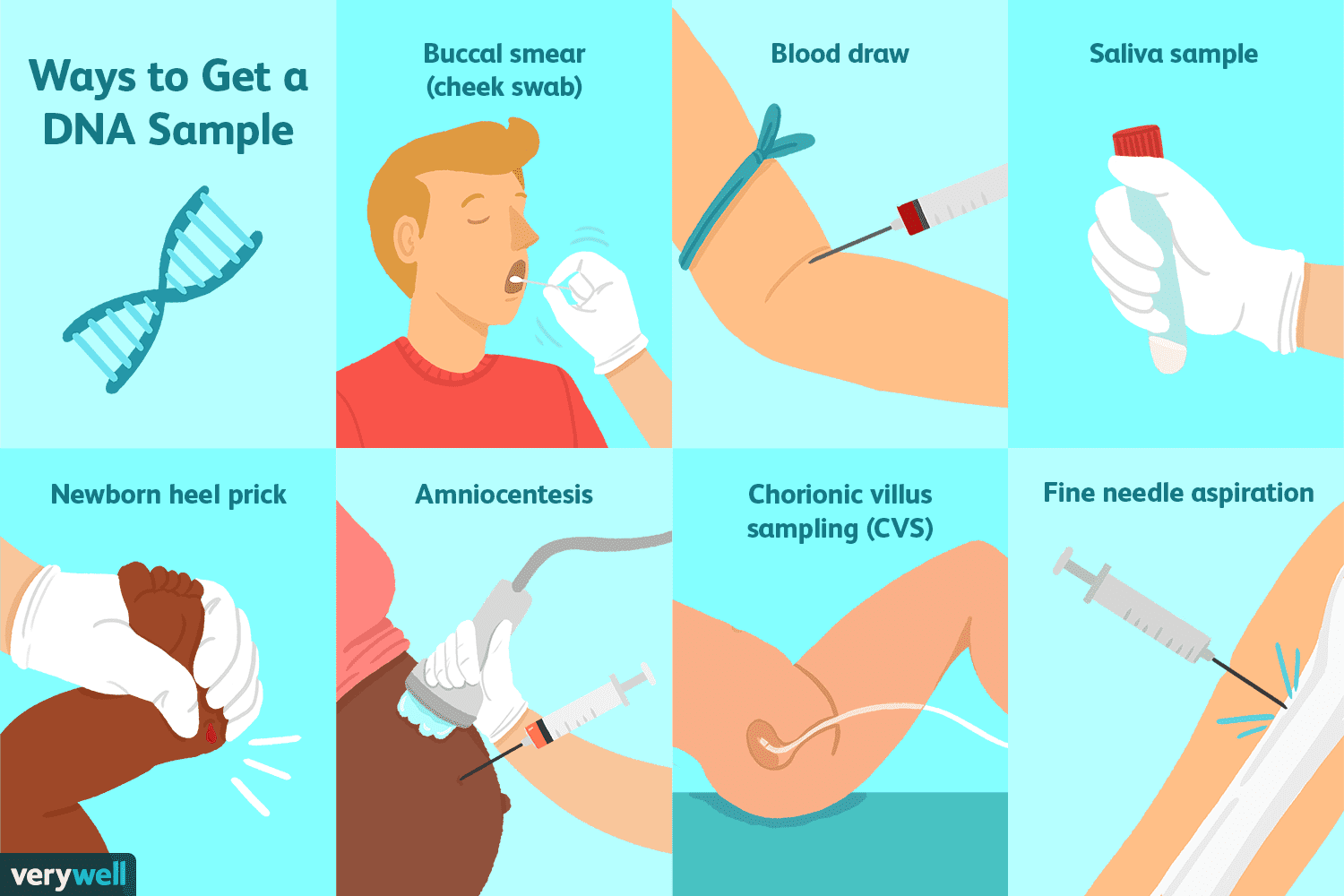 Ways to Get a DNA Sample

Buccal smear (cheek swab)

Blood draw

Saliva sample

Newborn heel prick

Amniocentesis

Chorionic villus sampling (CVS)

Fine needle aspiration

verywell