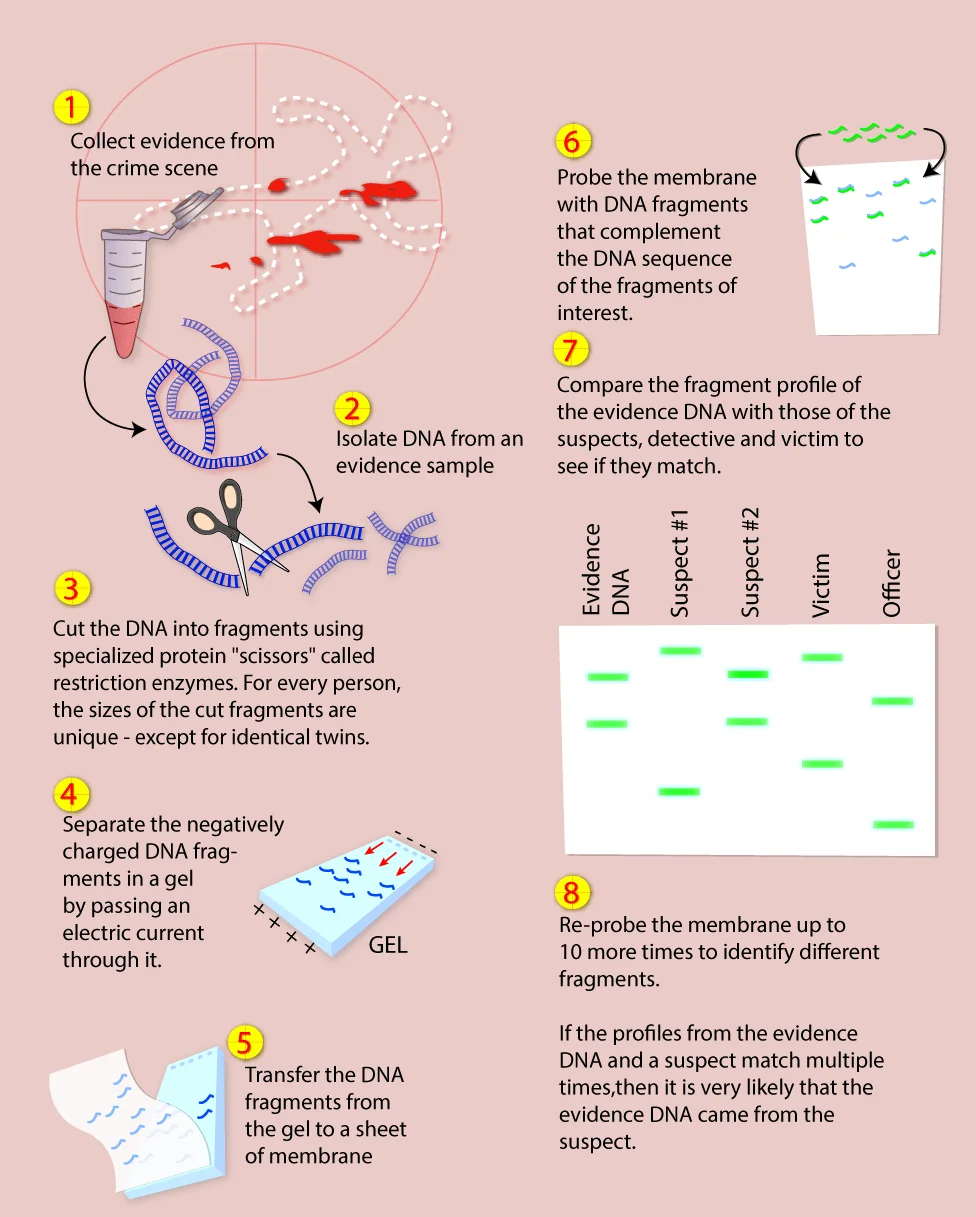 1
Collect evidence from the crime scene

2
Isolate DNA from an evidence sample

3
Cut the DNA into fragments using specialized protein "scissors" called restriction enzymes. For every person, the sizes of the cut fragments are unique - except for identical twins.

4
Separate the negatively charged DNA fragments in a gel by passing an electric current through it.

GEL

5
Transfer the DNA fragments from the gel to a sheet of membrane

6
Probe the membrane with DNA fragments that complement the DNA sequence of the fragments of interest.

7
Compare the fragment profile of the evidence DNA with those of the suspects, detective and victim to see if they match.

Evidence DNA
Suspect #1
Suspect #2
Victim
Officer

8
Re-probe the membrane up to 10 more times to identify different fragments.

If the profiles from the evidence DNA and a suspect match multiple times,then it is very likely that the evidence DNA came from the suspect.